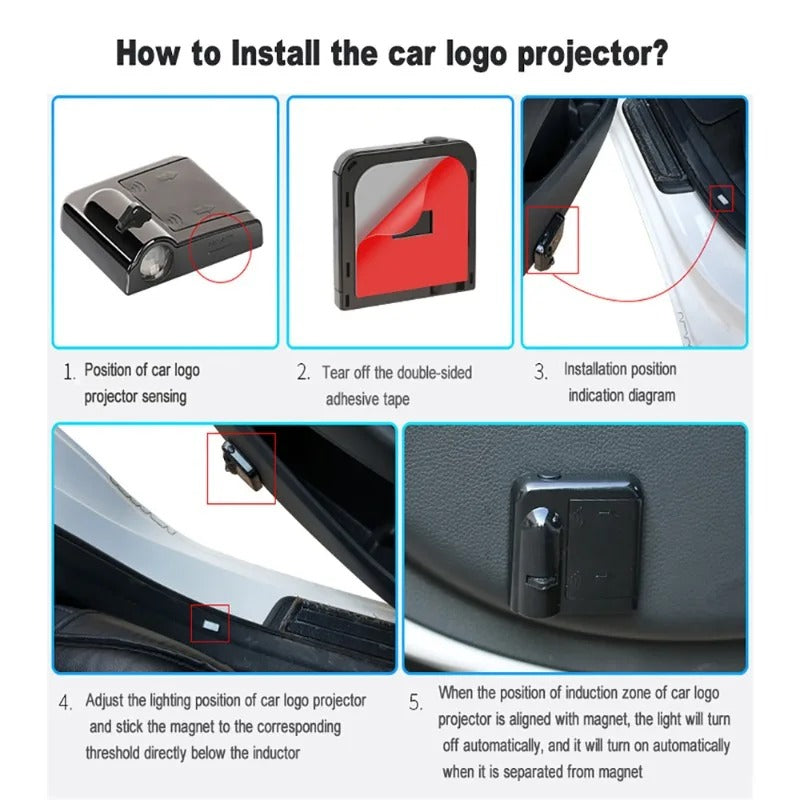 How to Install the car logo projector?

1. Position of car logo projector sensing

2. Tear off the double-sided adhesive tape

3. Installation position indication diagram

4. Adjust the lighting position of car logo projector and stick the magnet to the corresponding threshold directly below the inductor

5. When the position of induction zone of car logo projector is aligned with magnet, the light will turn off automatically, and it will turn on automatically when it is separated from magnet